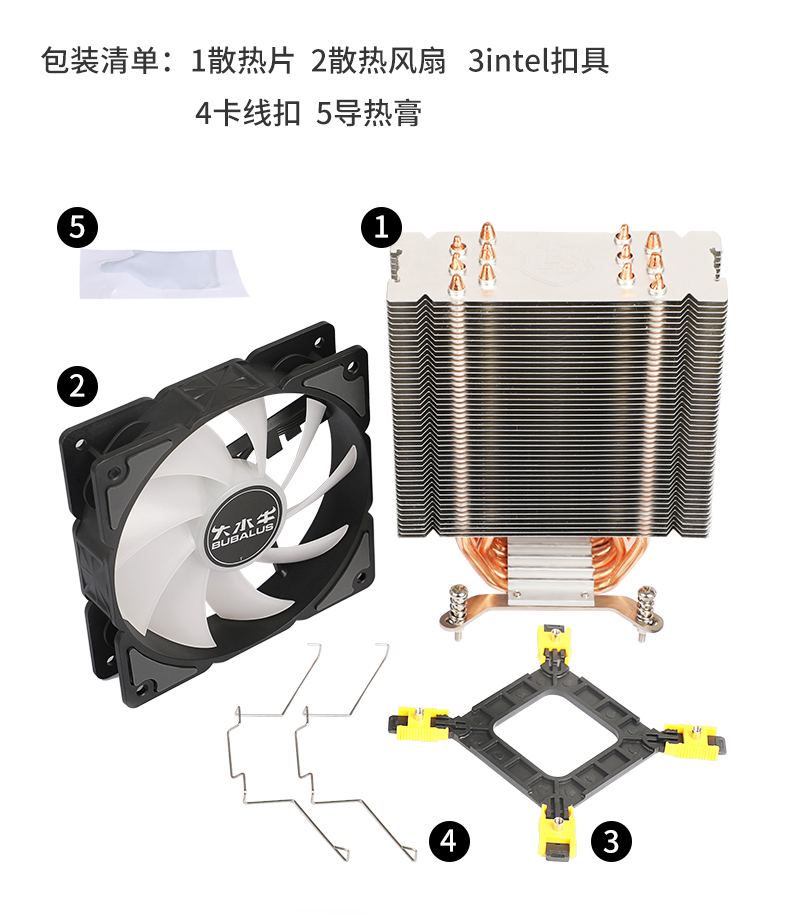 包装清单：1散热片 2散热风扇 3intel扣具
4卡线扣 5导热膏

5

1

2

大水牛
BUBALUS

4

3